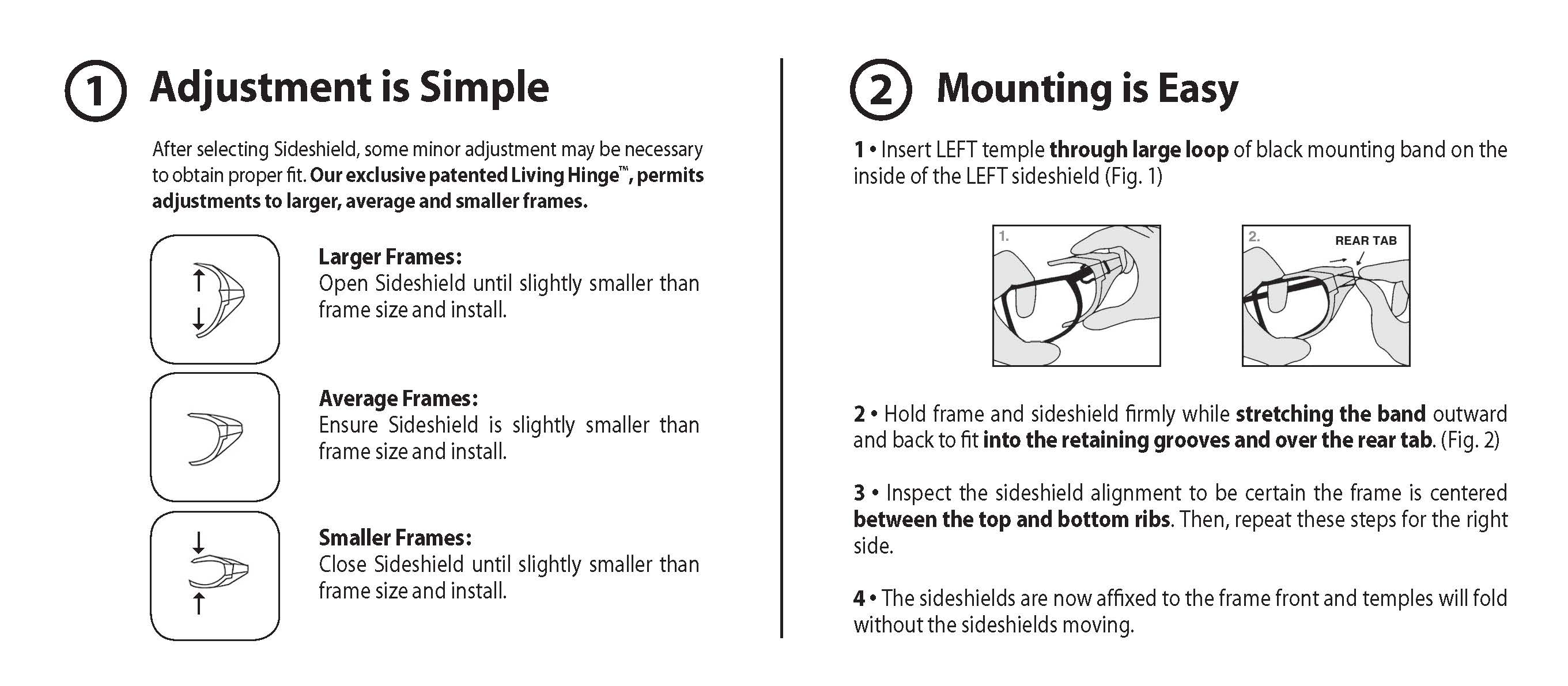 1 Adjustment is Simple

After selecting Sideshield, some minor adjustment may be necessary to obtain proper fit. Our exclusive patented Living Hinge™, permits adjustments to larger, average and smaller frames.

Larger Frames:
Open Sideshield until slightly smaller than frame size and install.

Average Frames:
Ensure Sideshield is slightly smaller than frame size and install.

Smaller Frames:
Close Sideshield until slightly smaller than frame size and install.

2 Mounting is Easy

1 • Insert LEFT temple through large loop of black mounting band on the inside of the LEFT sideshield (Fig. 1)

1.

2.

REAR TAB

2 • Hold frame and sideshield firmly while stretching the band outward and back to fit into the retaining grooves and over the rear tab. (Fig. 2)

3 • Inspect the sideshield alignment to be certain the frame is centered between the top and bottom ribs. Then, repeat these steps for the right side.

4 • The sideshields are now affixed to the frame front and temples will fold without the sideshields moving.